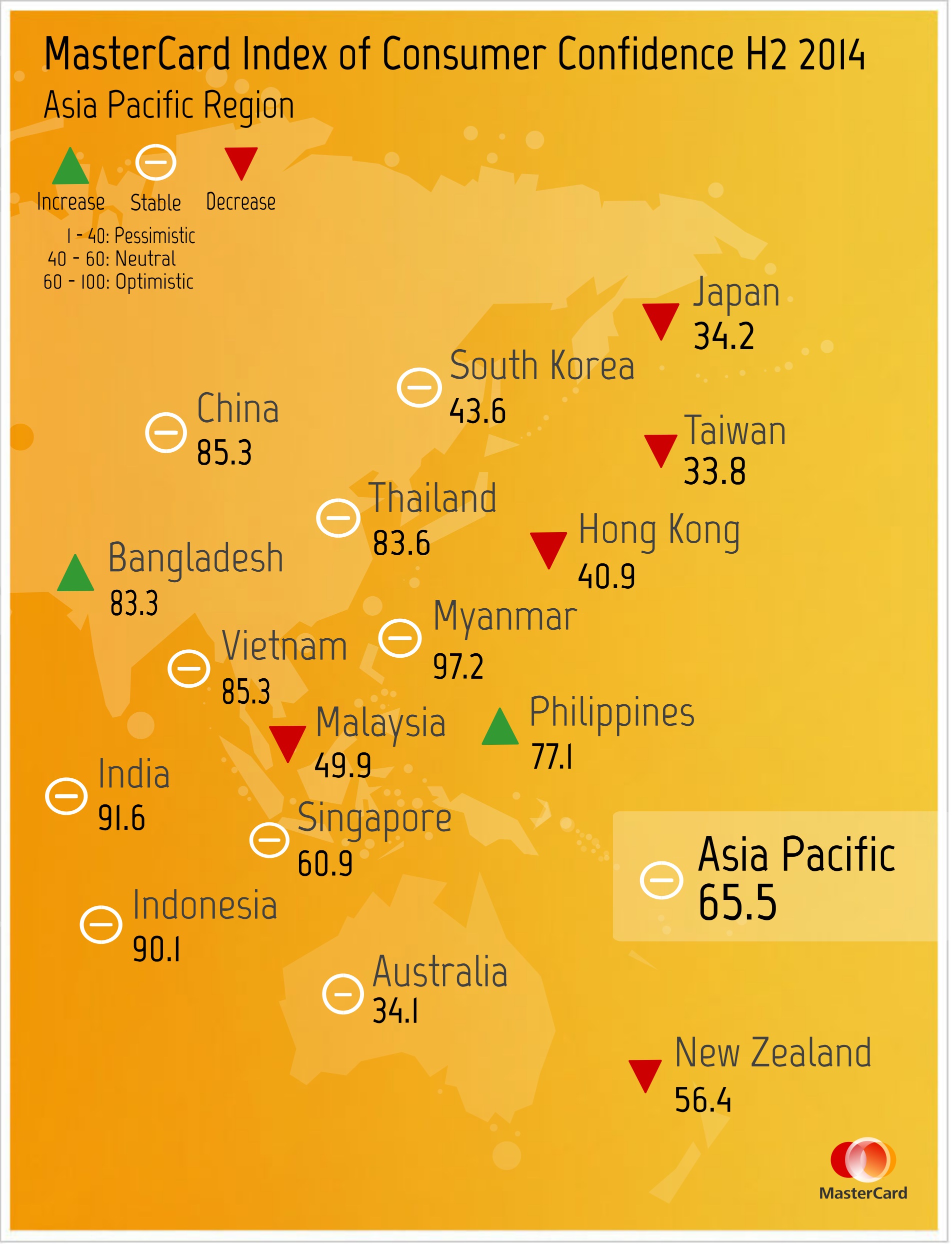 MasterCard Index of Consumer Confidence H2 2014

Asia Pacific Region

Increase Stable Decrease

1 - 40: Pessimistic
40 - 60: Neutral
60 - 100: Optimistic

Japan
34.2

South Korea
43.6

China
85.3

Taiwan
33.8

Thailand
83.6

Hong Kong
40.9

Bangladesh
83.3

Myanmar
97.2

Vietnam
85.3

Malaysia
49.9

Philippines
77.1

India
91.6

Singapore
60.9

Asia Pacific
65.5

Indonesia
90.1

Australia
34.1

New Zealand
56.4

MasterCard