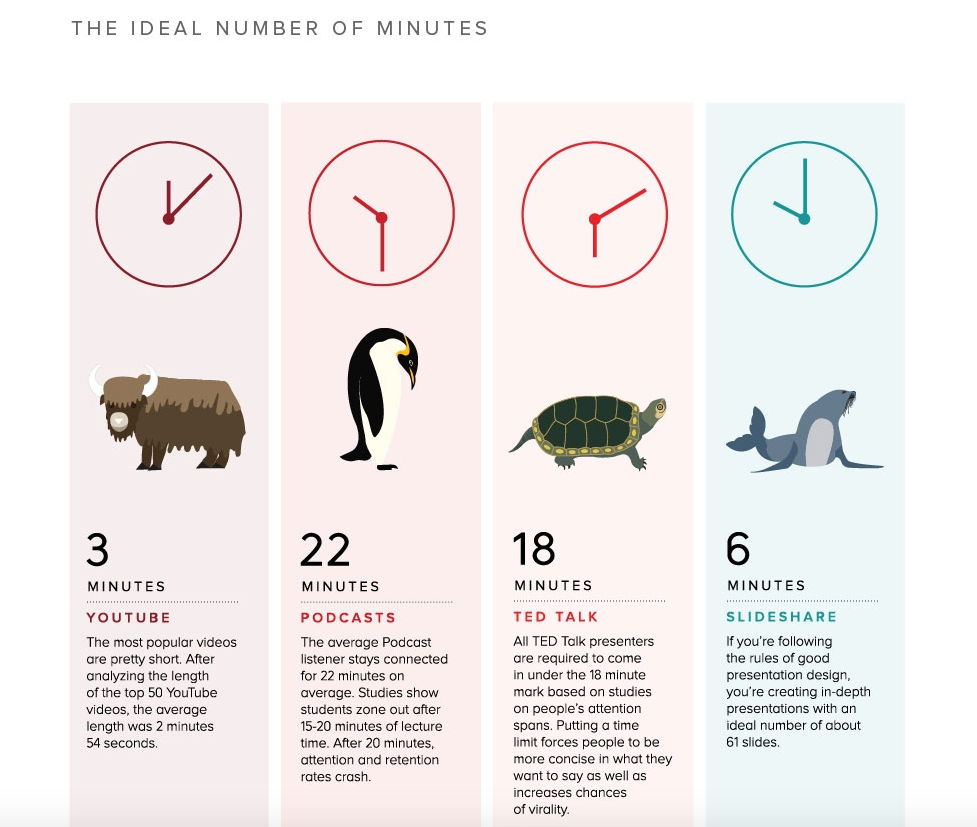 THE IDEAL NUMBER OF MINUTES

3

MINUTES

YOUTUBE

The most popular videos are pretty short. After analyzing the length of the top 50 YouTube videos, the average length was 2 minutes 54 seconds.

22

MINUTES

PODCASTS

The average Podcast listener stays connected for 22 minutes on average. Studies show students zone out after 15-20 minutes of lecture time. After 20 minutes, attention and retention rates crash.

18

MINUTES

TED TALK

All TED Talk presenters are required to come in under the 18 minute mark based on studies on people's attention spans. Putting a time limit forces people to be more concise in what they want to say as well as increases chances of virality.

6

MINUTES

SLIDESHARE

If you're following the rules of good presentation design, you're creating in-depth presentations with an ideal number of about 61 slides.