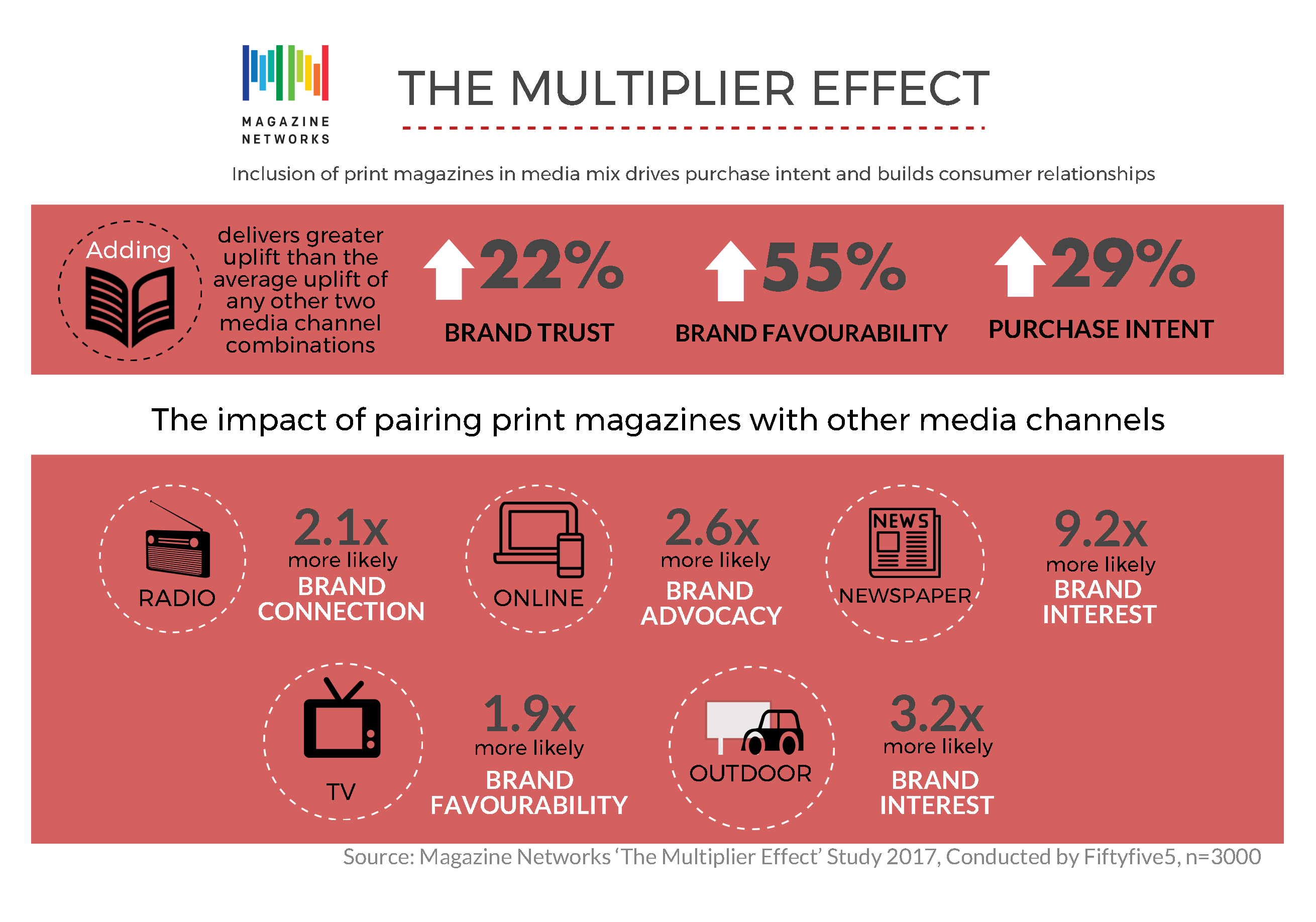 MAGAZINE NETWORKS

THE MULTIPLIER EFFECT

Inclusion of print magazines in media mix drives purchase intent and builds consumer relationships

Adding

delivers greater uplift than the average uplift of any other two media channel combinations

22%
BRAND TRUST

55%
BRAND FAVOURABILITY

29%
PURCHASE INTENT

The impact of pairing print magazines with other media channels

RADIO

2.1x
more likely
BRAND CONNECTION

ONLINE

2.6x
more likely
BRAND ADVOCACY

NEWS

NEWSPAPER

9.2x
more likely
BRAND INTEREST

TV

1.9x
more likely
BRAND FAVOURABILITY

OUTDOOR

3.2x
more likely
BRAND INTEREST

Source: Magazine Networks 'The Multiplier Effect' Study 2017, Conducted by Fiftyfive5, n=3000