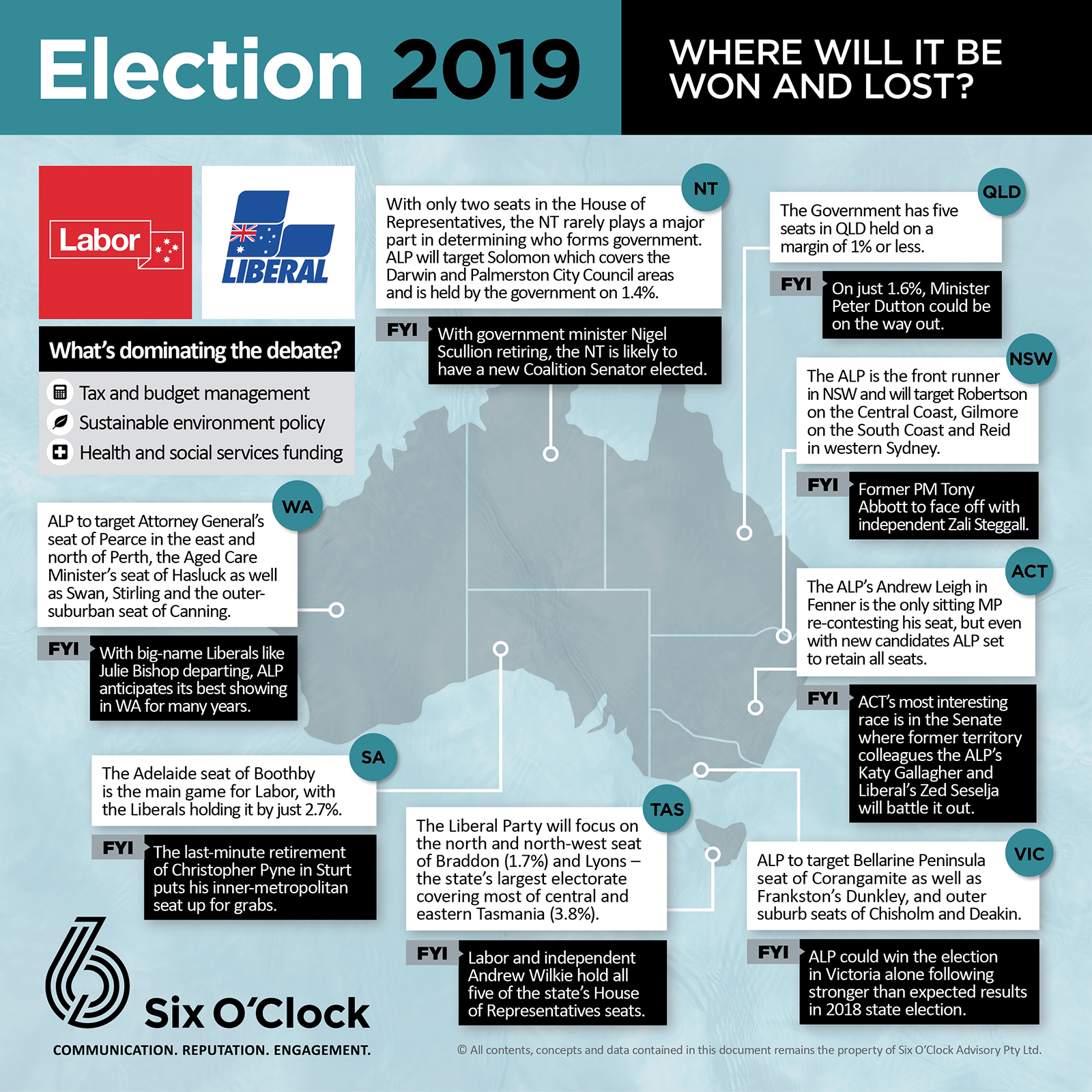 Election 2019

WHERE WILL IT BE WON AND LOST?

Labor

LIBERAL

What's dominating the debate?

Tax and budget management

Sustainable environment policy

Health and social services funding

NT

With only two seats in the House of Representatives, the NT rarely plays a major part in determining who forms government. ALP will target Solomon which covers the Darwin and Palmerston City Council areas and is held by the government on 1.4%.

FYI With government minister Nigel Scullion retiring, the NT is likely to have a new Coalition Senator elected.

QLD

The Government has five seats in QLD held on a margin of 1% or less.

FYI On just 1.6%, Minister Peter Dutton could be on the way out.

NSW

The ALP is the front runner in NSW and will target Robertson on the Central Coast, Gilmore on the South Coast and Reid in western Sydney.

FYI Former PM Tony Abbott to face off with independent Zali Steggall.

WA

ALP to target Attorney General's seat of Pearce in the east and north of Perth, the Aged Care Minister's seat of Hasluck as well as Swan, Stirling and the outer-suburban seat of Canning.

FYI With big-name Liberals like Julie Bishop departing, ALP anticipates its best showing in WA for many years.

ACT

The ALP's Andrew Leigh in Fenner is the only sitting MP re-contesting his seat, but even with new candidates ALP set to retain all seats.

FYI ACT's most interesting race is in the Senate where former territory colleagues the ALP's Katy Gallagher and Liberal's Zed Seselja will battle it out.

SA

The Adelaide seat of Boothby is the main game for Labor, with the Liberals holding it by just 2.7%.

FYI The last-minute retirement of Christopher Pyne in Sturt puts his inner-metropolitan seat up for grabs.

TAS

The Liberal Party will focus on the north and north-west seat of Braddon (1.7%) and Lyons – the state's largest electorate covering most of central and eastern Tasmania (3.8%).

FYI Labor and independent Andrew Wilkie hold all five of the state's House of Representatives seats.

VIC

ALP to target Bellarine Peninsula seat of Corangamite as well as Frankston's Dunkley, and outer suburb seats of Chisholm and Deakin.

FYI ALP could win the election in Victoria alone following stronger than expected results in 2018 state election.

Six O'Clock

COMMUNICATION. REPUTATION. ENGAGEMENT.

© All contents, concepts and data contained in this document remains the property of Six O'Clock Advisory Pty Ltd.