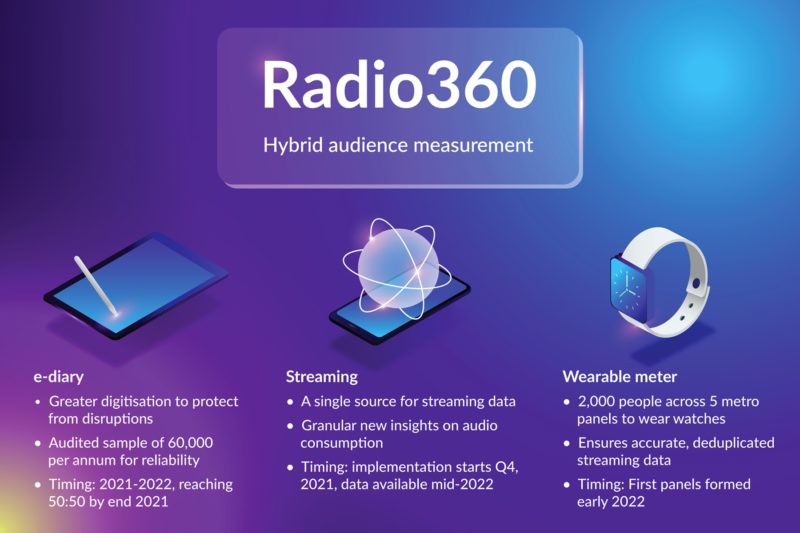 Radio360

Hybrid audience measurement

e-diary
• Greater digitisation to protect from disruptions
• Audited sample of 60,000 per annum for reliability
• Timing: 2021-2022, reaching 50:50 by end 2021

Streaming
• A single source for streaming data
• Granular new insights on audio consumption
• Timing: implementation starts Q4, 2021, data available mid-2022

Wearable meter
• 2,000 people across 5 metro panels to wear watches
• Ensures accurate, deduplicated streaming data
• Timing: First panels formed early 2022