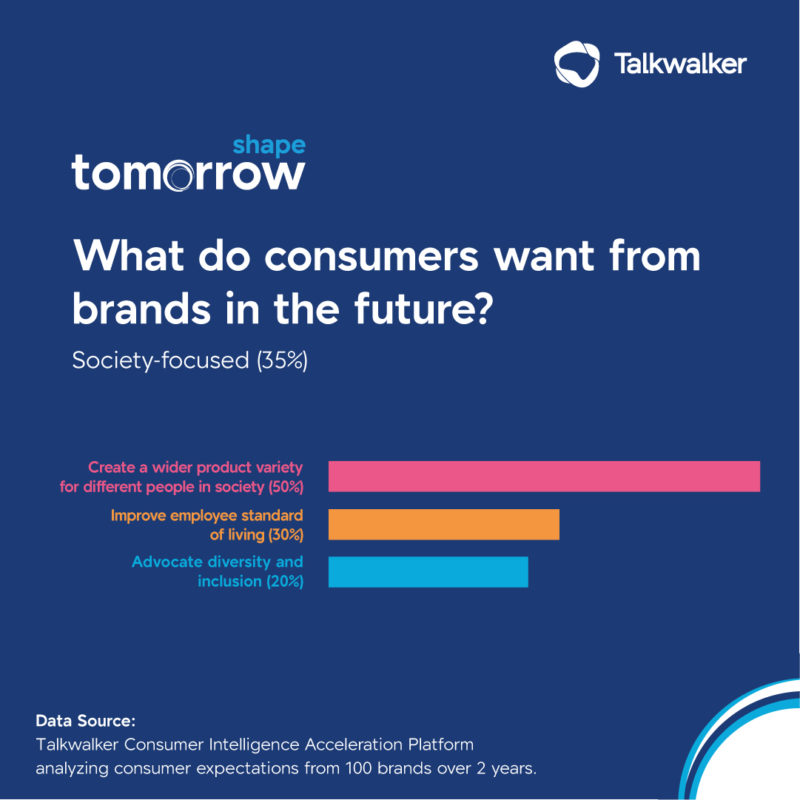 Talkwalker

shape
tomorrow

What do consumers want from brands in the future?

Society-focused (35%)

Create a wider product variety for different people in society (50%)

Improve employee standard of living (30%)

Advocate diversity and inclusion (20%)

Data Source:
Talkwalker Consumer Intelligence Acceleration Platform analyzing consumer expectations from 100 brands over 2 years.