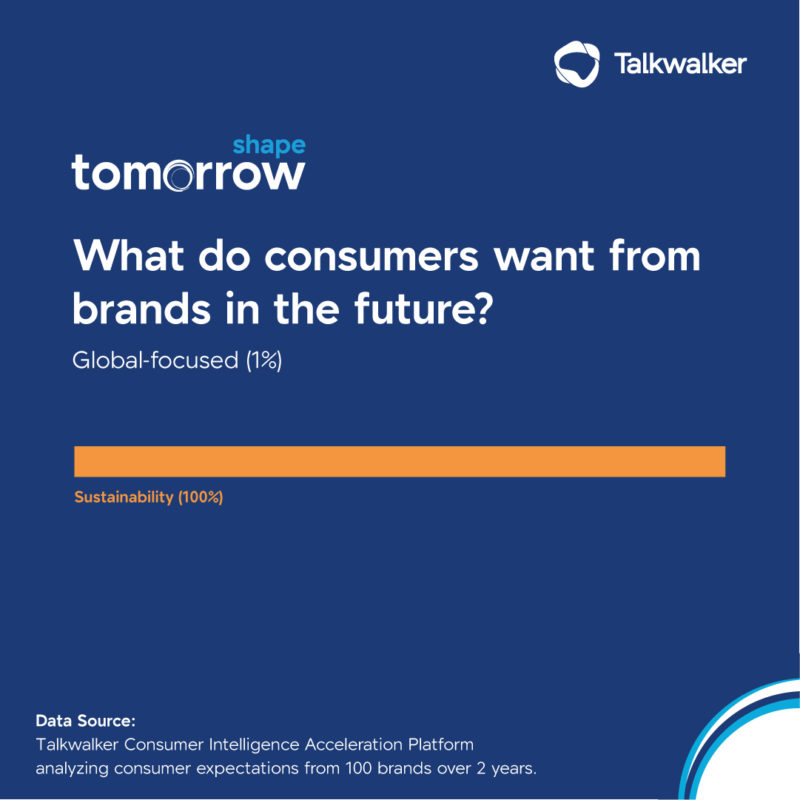 Talkwalker

shape
tomorrow

What do consumers want from brands in the future?

Global-focused (1%)

Sustainability (100%)

Data Source:
Talkwalker Consumer Intelligence Acceleration Platform analyzing consumer expectations from 100 brands over 2 years.