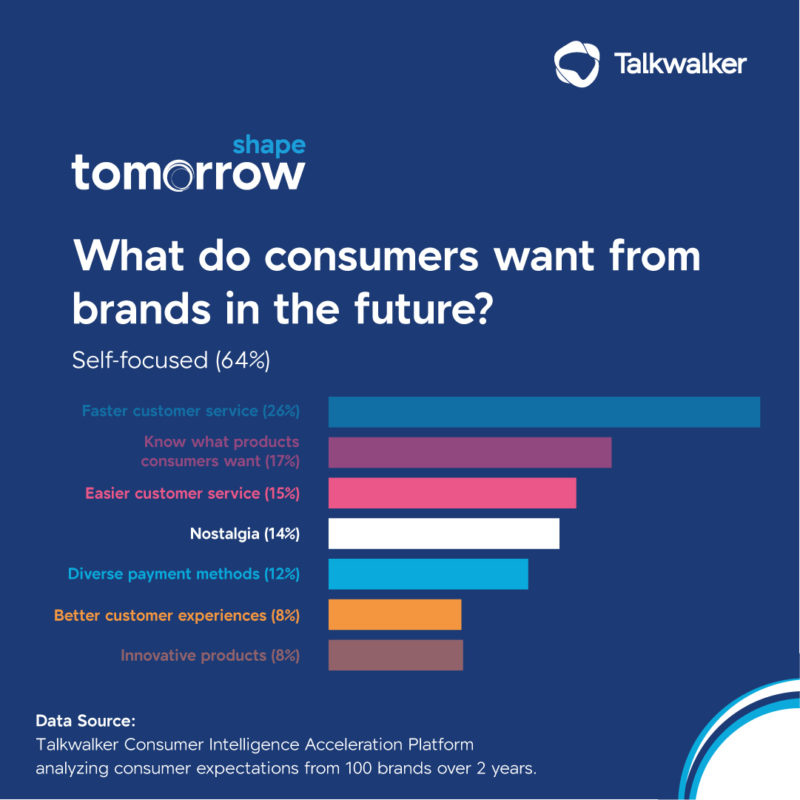 Talkwalker

shape
tomorrow

What do consumers want from brands in the future?

Self-focused (64%)

Faster customer service (26%)
Know what products consumers want (17%)
Easier customer service (15%)
Nostalgia (14%)
Diverse payment methods (12%)
Better customer experiences (8%)
Innovative products (8%)

Data Source:
Talkwalker Consumer Intelligence Acceleration Platform analyzing consumer expectations from 100 brands over 2 years.